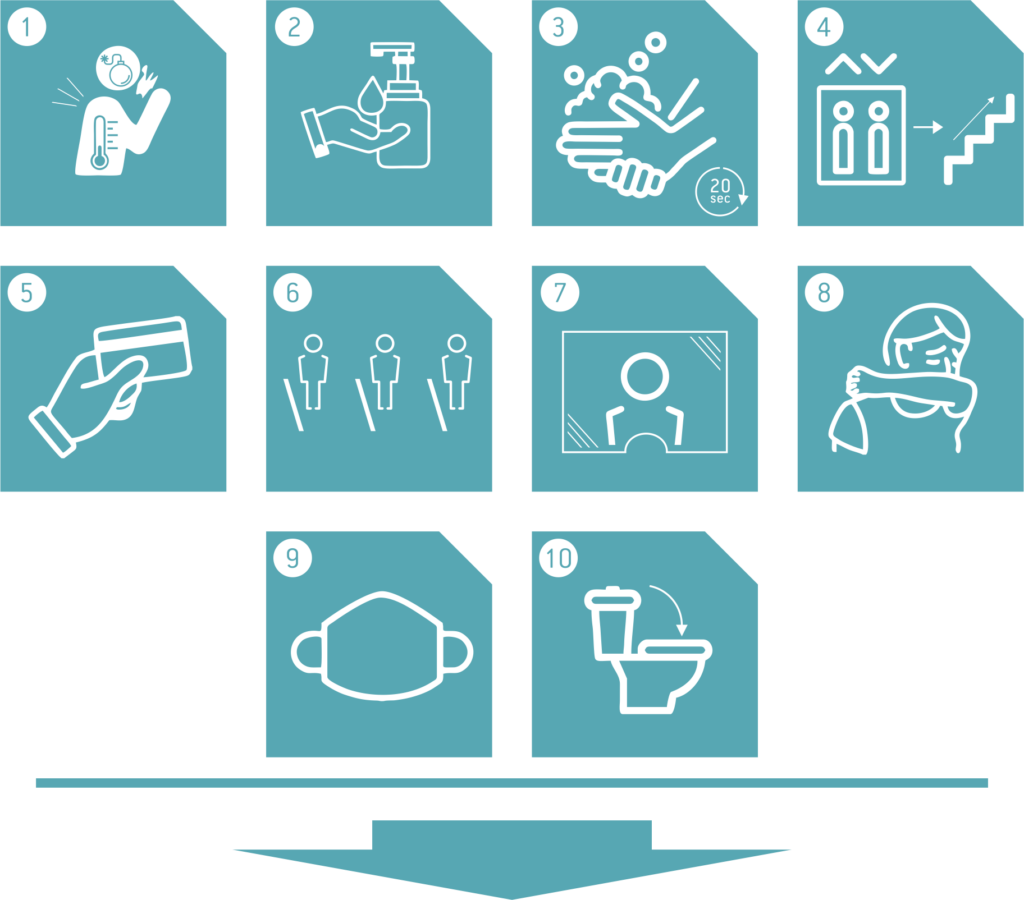 1

2

3

20 sec

4

5

6

7

8

9

10